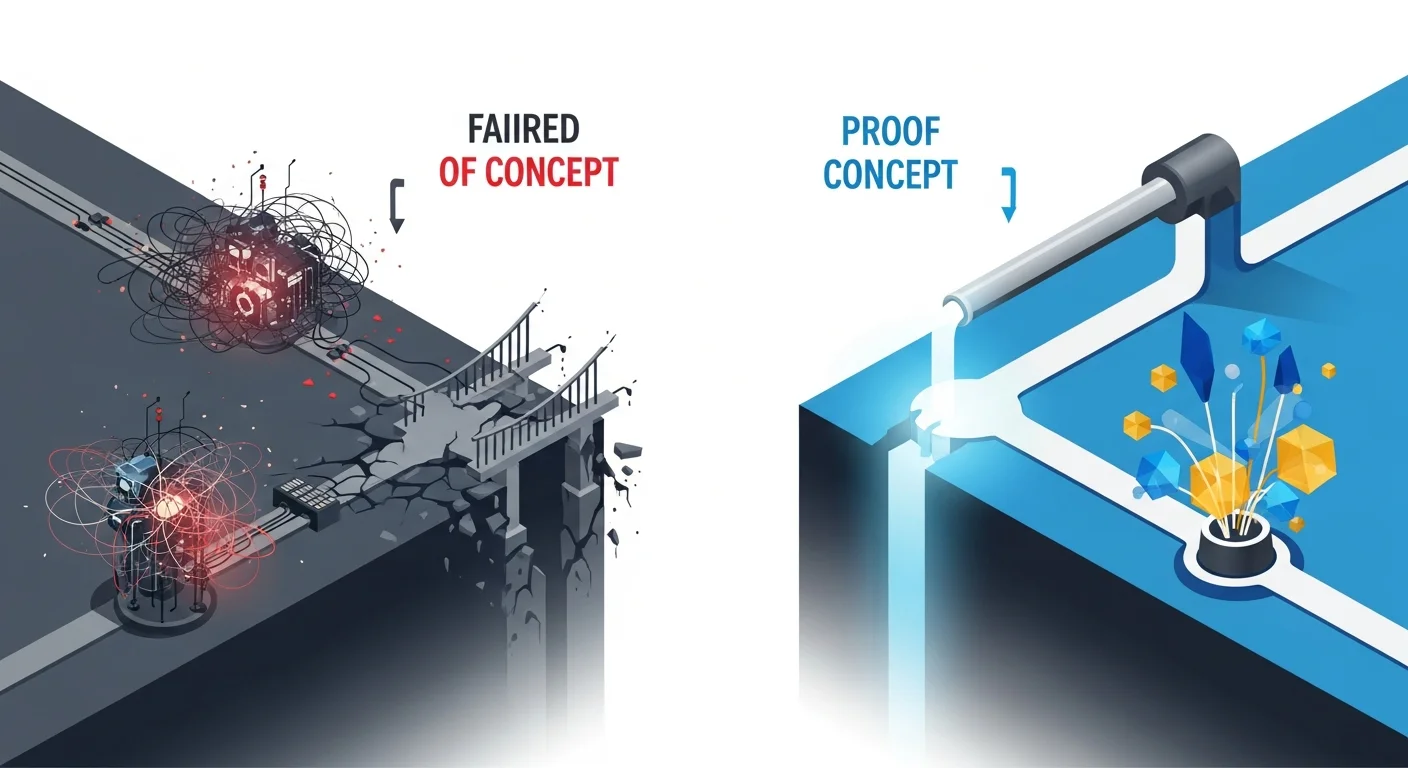 FAIIRED
OF CONCEPT

PROOF
CONCEPT