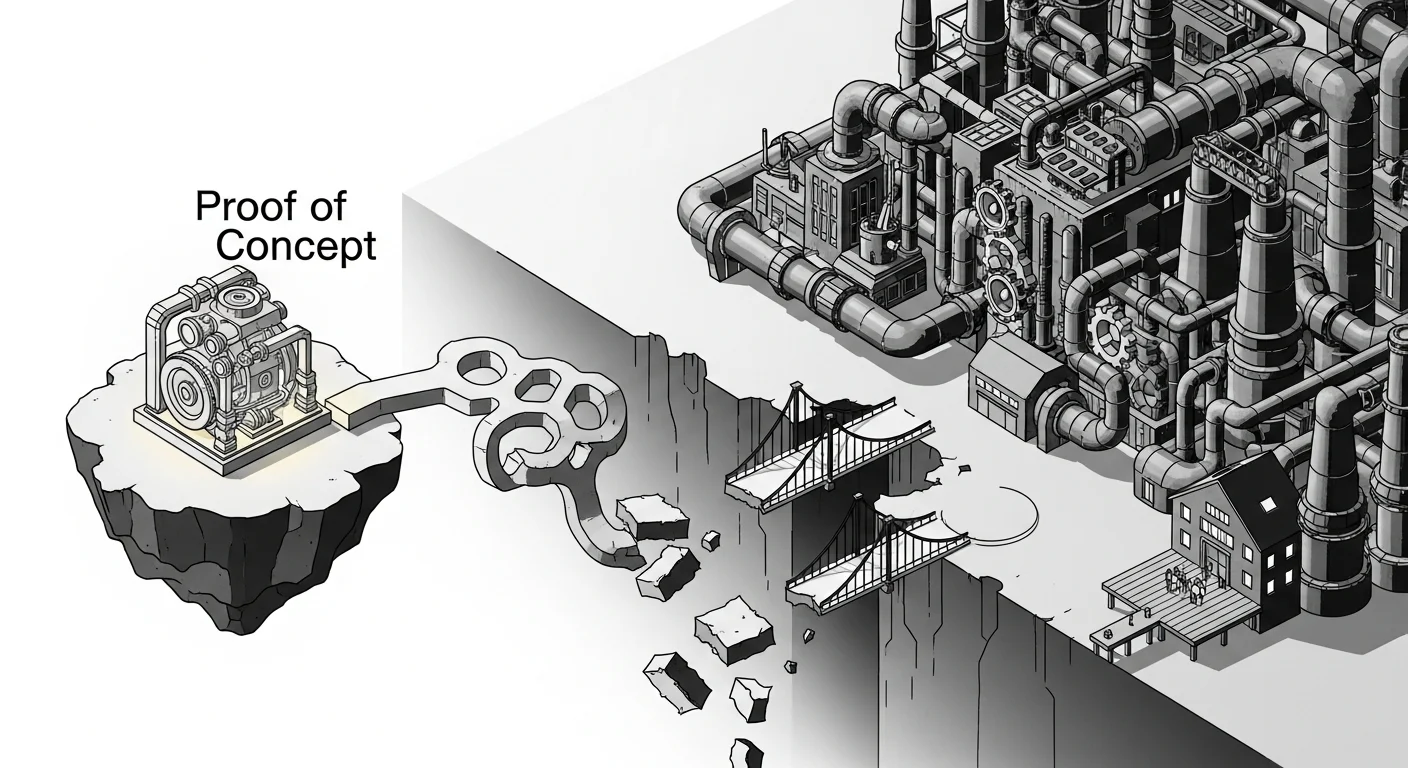 Proof of
Concept