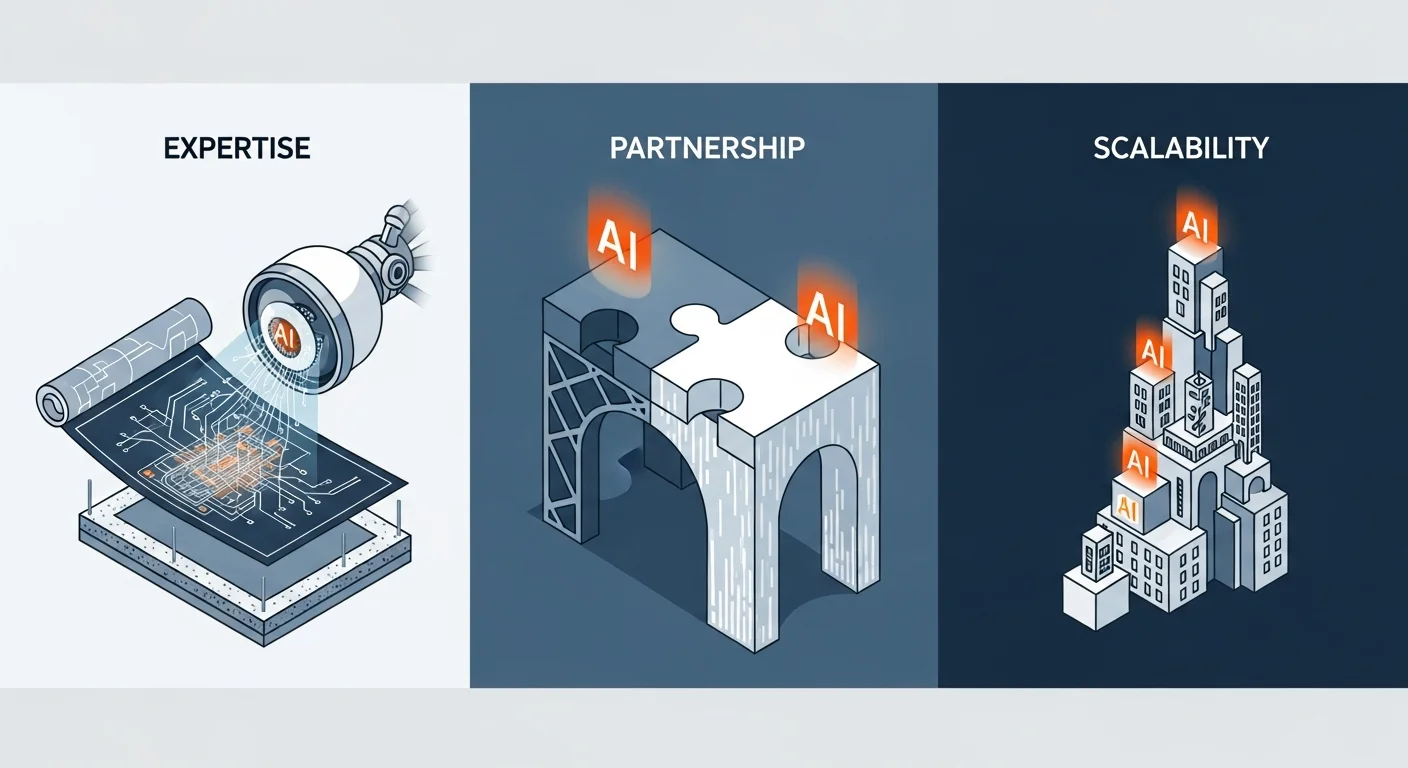 EXPERTISE

AI

PARTNERSHIP

AI

AI

SCALABILITY

AI

AI

AI

AI