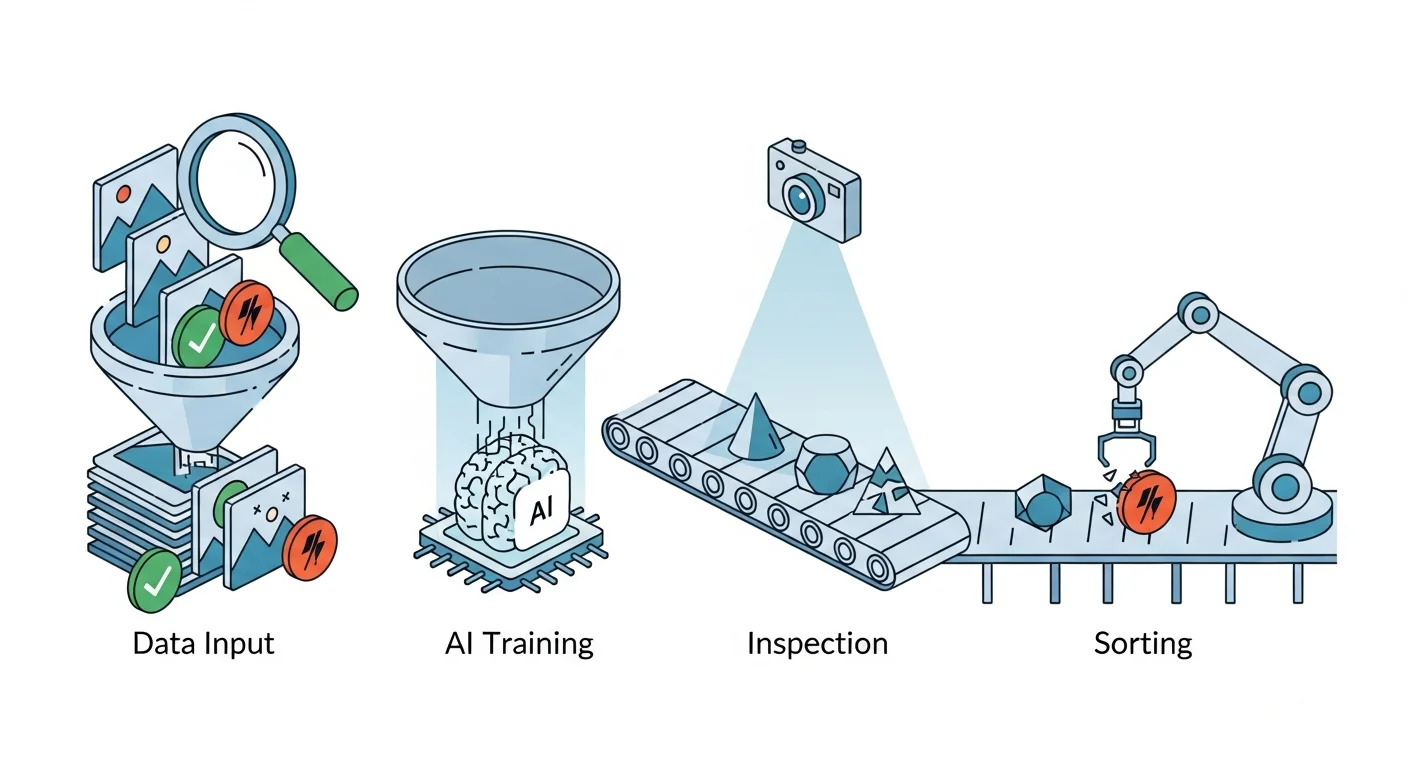 AI

Data Input

AI Training

Inspection

Sorting